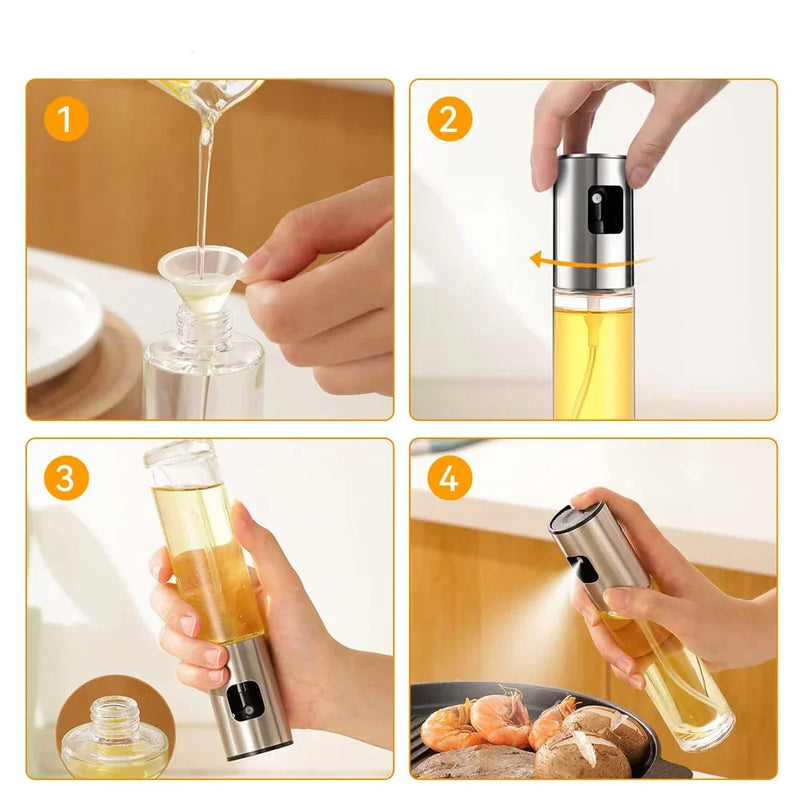 1

2

3

4