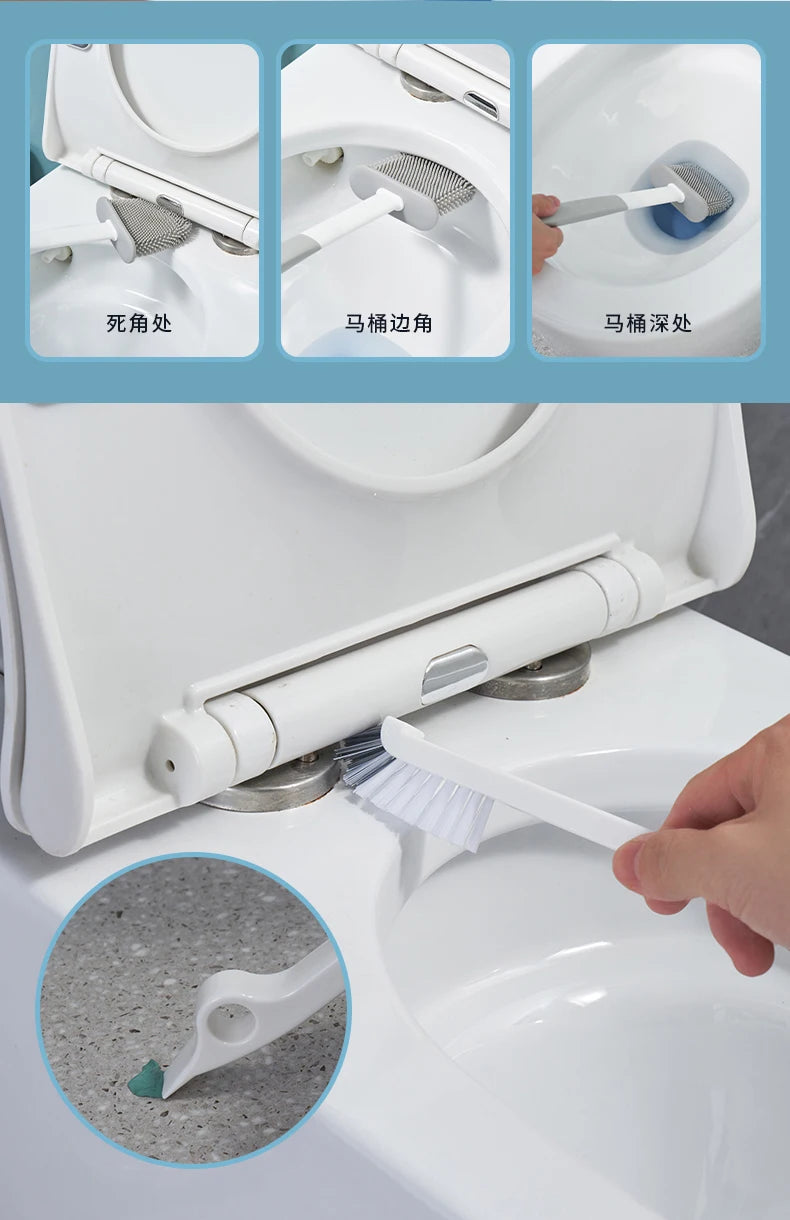 死角处

马桶边角

马桶深处