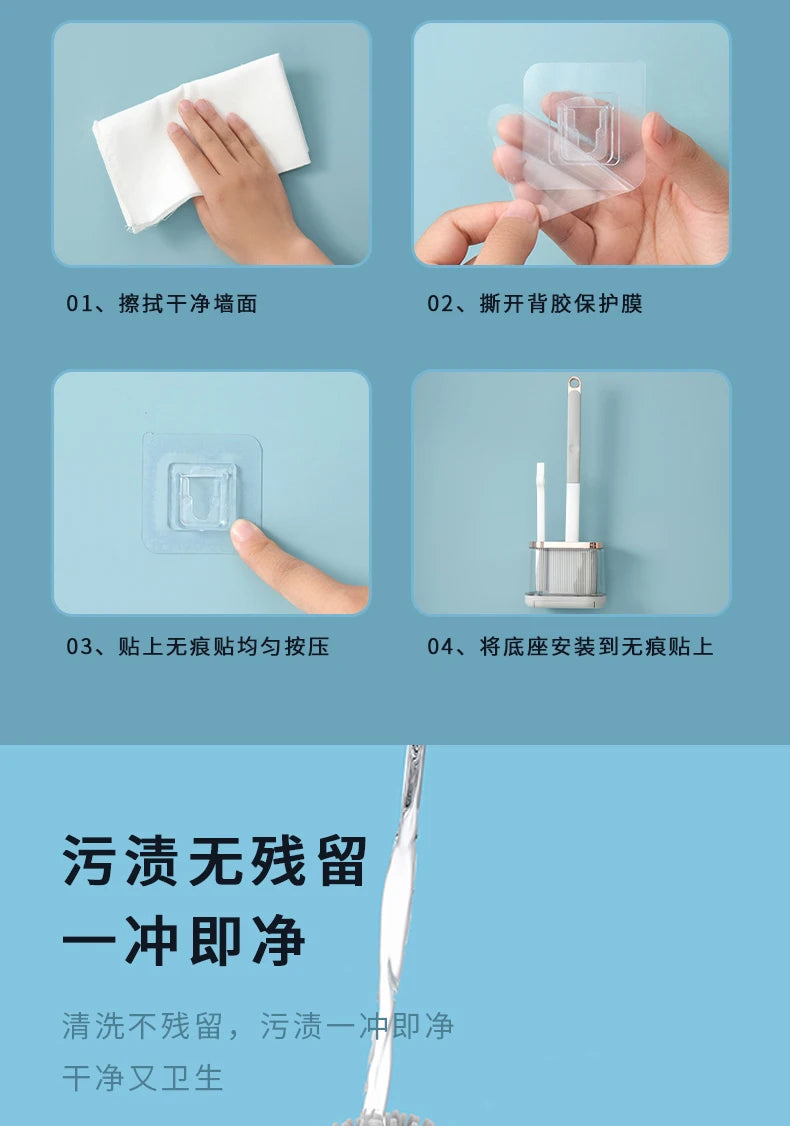 01、擦拭干净墙面

02、撕开背胶保护膜

03、贴上无痕贴均匀按压

04、将底座安装到无痕贴上

污渍无残留
一冲即净

清洗不残留，污渍一冲即净
干净又卫生